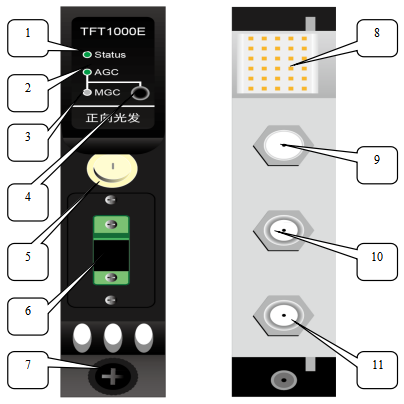 1

2

3

4

5

6

7

TFT1000E

Status

AGC

MGC

正向光发

8

9

10

11